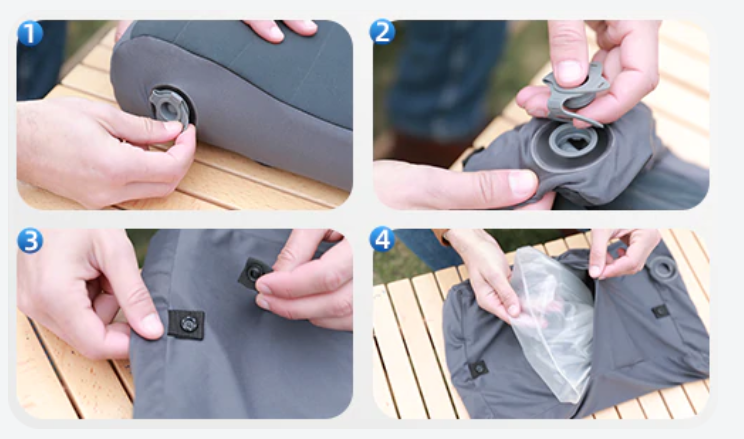 1
2
3
4